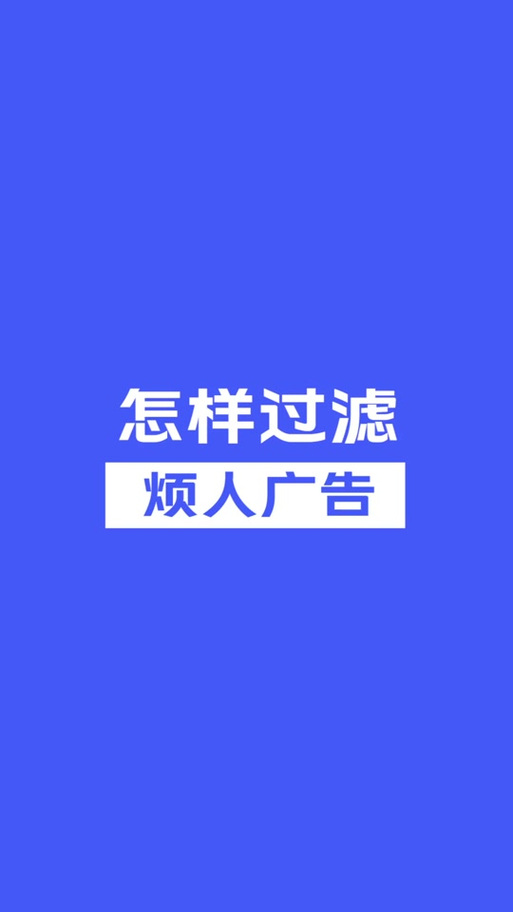 怎样过滤

烦人广告