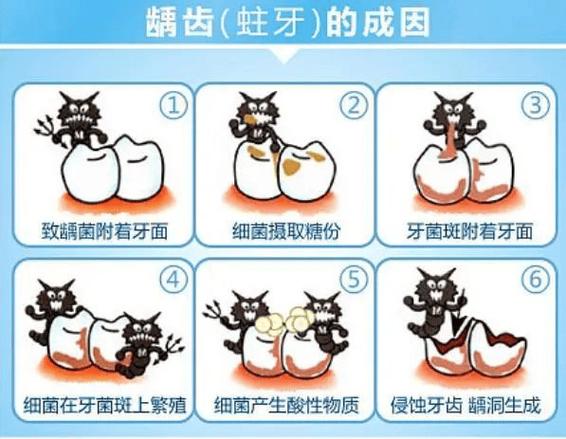 龋齿(蛀牙)的成因

①
致龋菌附着牙面

②
细菌摄取糖份

③
牙菌斑附着牙面

④
细菌在牙菌斑上繁殖

⑤
细菌产生酸性物质

⑥
侵蚀牙齿 龋洞生成