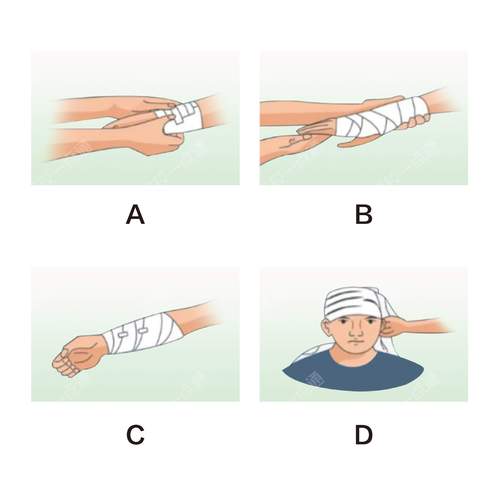 A

B

C

D