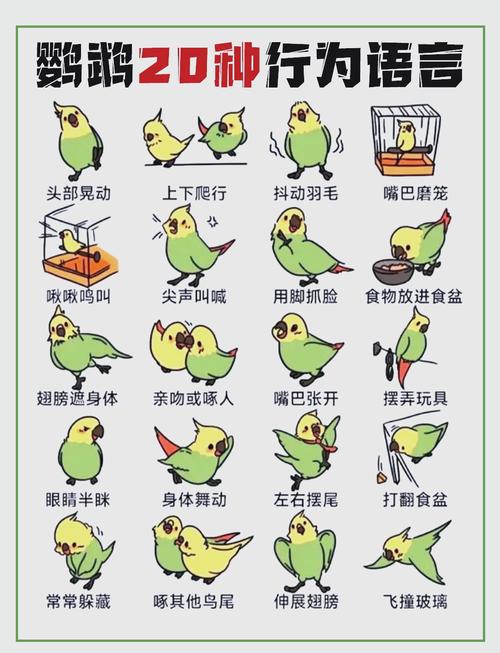 鹦鹉20种行为语言

头部晃动
上下爬行
抖动羽毛
嘴巴磨笼

啾啾鸣叫
尖声叫喊
用脚抓脸
食物放进食盆

翅膀遮身体
亲吻或啄人
嘴巴张开
摆弄玩具

眼睛半眯
身体舞动
左右摆尾
打翻食盆

常常躲藏
啄其他鸟尾
伸展翅膀
飞撞玻璃