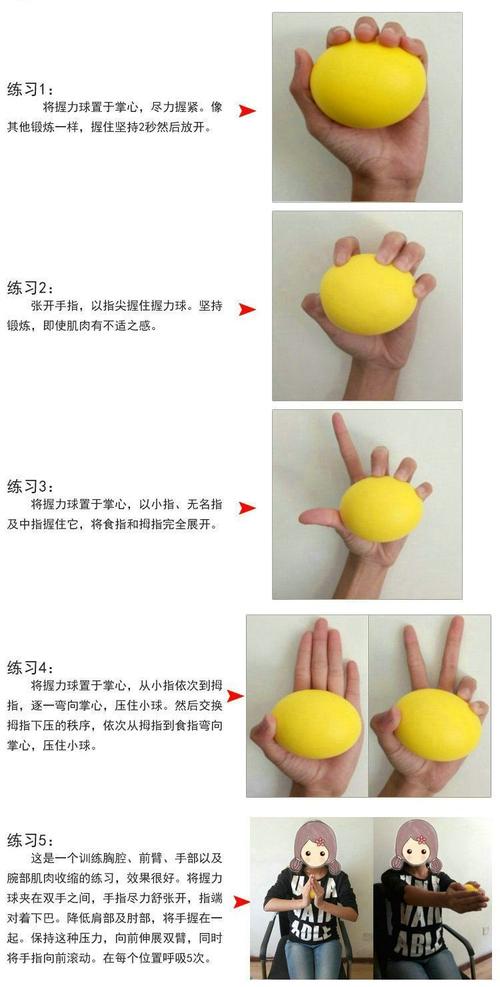 练习1：
将握力球置于掌心，尽力握紧。像其他锻炼一样，握住坚持2秒然后放开。

练习2：
张开手指，以指尖握住握力球。坚持锻炼，即使肌肉有不适之感。

练习3：
将握力球置于掌心，以小指、无名指及中指握住它，将食指和拇指完全展开。

练习4：
将握力球置于掌心，从小指依次到拇指，逐一弯向掌心，压住小球。然后交换拇指下压的秩序，依次从拇指到食指弯向掌心，压住小球。

练习5：
这是一个训练胸腔、前臂、手部以及腕部肌肉收缩的练习，效果很好。将握力球夹在双手之间，手指尽力舒张开，指端对着下巴。降低肩部及肘部，将手握在一起。保持这种压力，向前伸展双臂，同时将手指向前滚动。在每个位置呼吸5次。