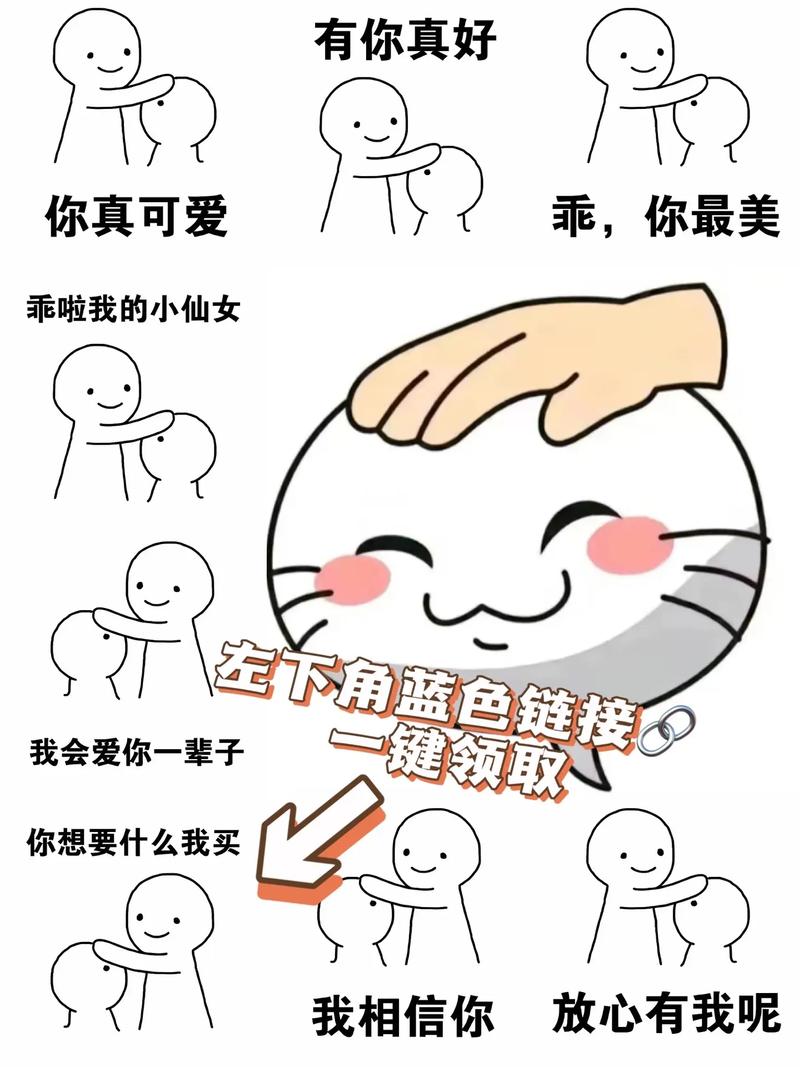 有你真好

你真可爱

乖，你最美

乖啦我的小仙女

左下角蓝色链接
一键领取

我会爱你一辈子

你想要什么我买

我相信你

放心有我呢