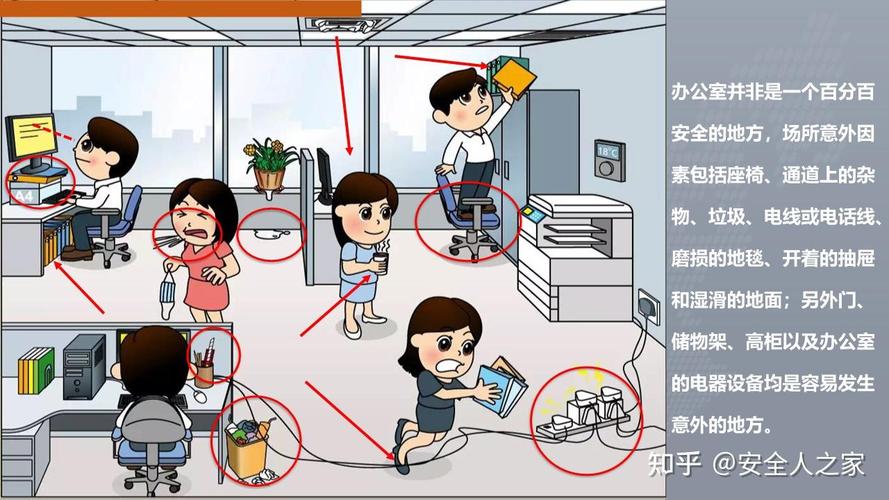 A4

18℃

办公室并非是一个百分百安全的地方，场所意外因素包括座椅、通道上的杂物、垃圾、电线或电话线、磨损的地毯、开着的抽屉和湿滑的地面；另外门、储物架、高柜以及办公室的电器设备均是容易发生意外的地方。

知乎 @安全人之家