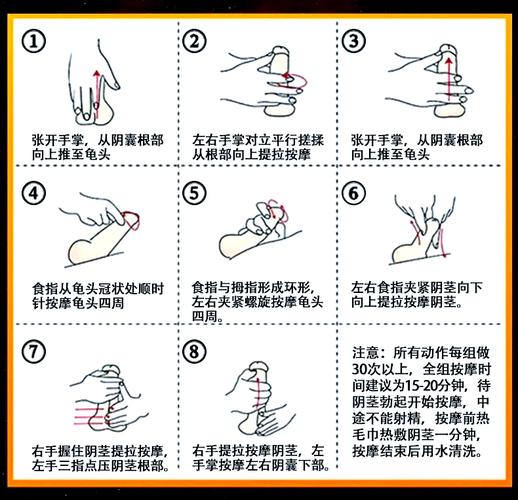 ①

张开手掌，从阴囊根部向上推至龟头

②

左右手掌对立平行搓揉从根部向上提拉按摩

③

张开手掌，从阴囊根部向上推至龟头

④

食指从龟头冠状处顺时针按摩龟头四周

⑤

食指与拇指形成环形，左右夹紧螺旋按摩龟头四周。

⑥

左右食指夹紧阴茎向下向上提拉按摩阴茎。

⑦

右手握住阴茎提拉按摩，左手三指点压阴茎根部。

⑧

右手提拉按摩阴茎，左手掌按摩左右阴囊下部。

注意：所有动作每组做30次以上，全组按摩时间建议为15-20分钟，待阴茎勃起开始按摩，中途不能射精，按摩前热毛巾热敷阴茎一分钟，按摩结束后用水清洗。