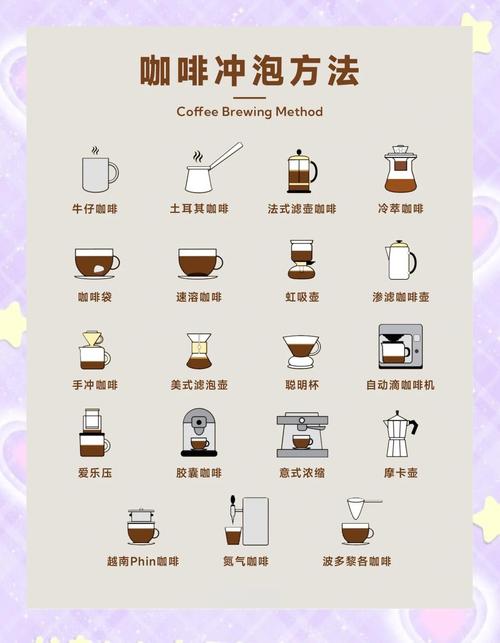 咖啡冲泡方法

Coffee Brewing Method

牛仔咖啡
土耳其咖啡
法式滤壶咖啡
冷萃咖啡

咖啡袋
速溶咖啡
虹吸壶
渗滤咖啡壶

手冲咖啡
美式滤泡壶
聪明杯
自动滴咖啡机

爱乐压
胶囊咖啡
意式浓缩
摩卡壶

越南Phin咖啡
氮气咖啡
波多黎各咖啡