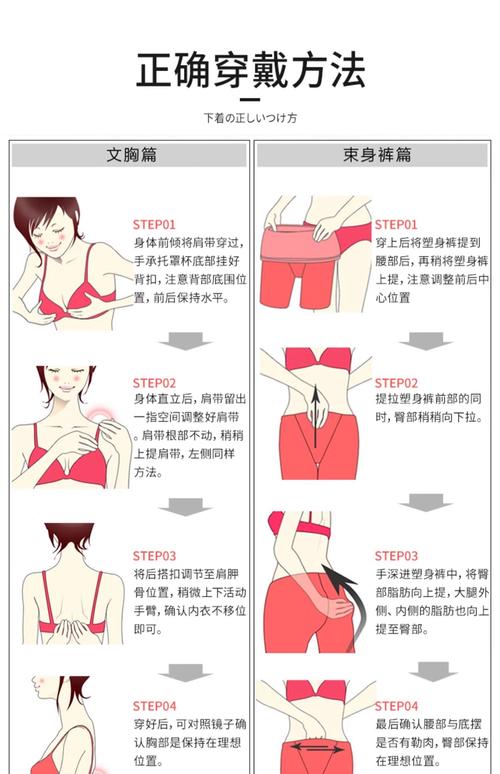 正确穿戴方法

下着の正しいつけ方

文胸篇

STEP01
身体前倾将肩带穿过，手承托罩杯底部挂好背扣，注意背部底围位置，前后保持水平。

STEP02
身体直立后，肩带留出一指空间调整好肩带。肩带根部不动，稍稍上提肩带，左侧同样方法。

STEP03
将后搭扣调节至肩胛骨位置，稍微上下活动手臂，确认内衣不移位即可。

STEP04
穿好后，可对照镜子确认胸部是保持在理想位置。

束身裤篇

STEP01
穿上后将塑身裤提到腰部后，再稍将塑身裤上提，注意调整前后中心位置

STEP02
提拉塑身裤前部的同时，臀部稍稍向下拉。

STEP03
手深进塑身裤中，将臀部脂肪向上提，大腿外侧、内侧的脂肪也向上提至臀部。

STEP04
最后确认腰部与底摆是否有勒肉，臀部保持在理想位置。