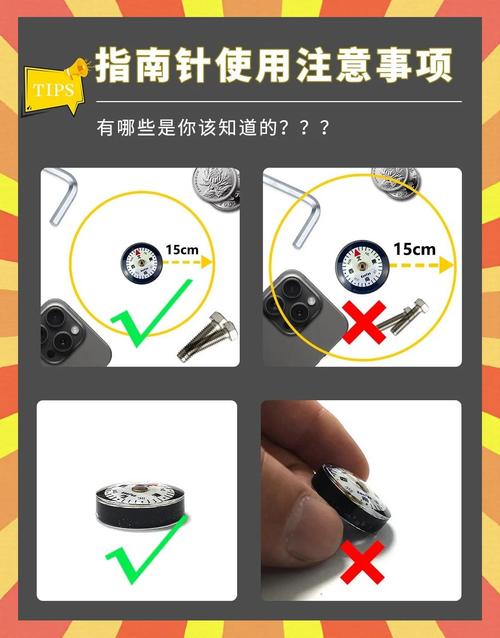 TIPS

指南针使用注意事项

有哪些是你该知道的？？？

15cm

15cm