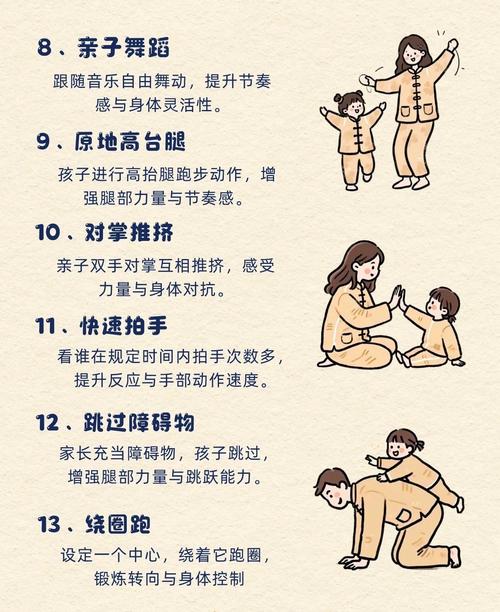 8、亲子舞蹈

跟随音乐自由舞动，提升节奏感与身体灵活性。

9、原地高台腿

孩子进行高抬腿跑步动作，增强腿部力量与节奏感。

10、对掌推挤

亲子双手对掌互相推挤，感受力量与身体对抗。

11、快速拍手

看谁在规定时间内拍手次数多，提升反应与手部动作速度。

12、跳过障碍物

家长充当障碍物，孩子跳过，增强腿部力量与跳跃能力。

13、绕圈跑

设定一个中心，绕着它跑圈，锻炼转向与身体控制