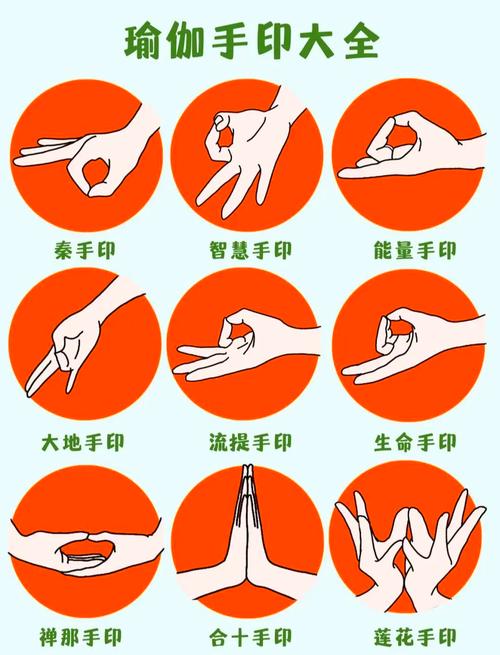 瑜伽手印大全

秦手印

智慧手印

能量手印

大地手印

流提手印

生命手印

禅那手印

合十手印

莲花手印