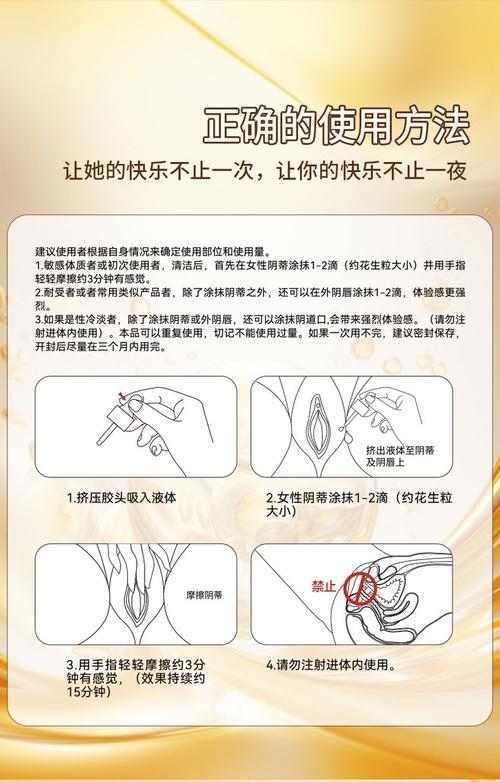 正确的使用方法

让她的快乐不止一次，让你的快乐不止一夜

建议使用者根据自身情况来确定使用部位和使用量。
1.敏感体质者或初次使用者，清洁后，首先在女性阴蒂涂抹1-2滴（约花生粒大小）并用手指轻轻摩擦约3分钟有感觉。
2.耐受者或者常用类似产品者，除了涂抹阴蒂之外，还可以在外阴唇涂抹1-2滴，体验感更强烈。
3.如果是性冷淡者，除了涂抹阴蒂或外阴唇，还可以涂抹阴道口,会带来强烈体验感。（请勿注射进体内使用）。本品可以重复使用，切记不能使用过量。如果一次用不完，建议密封保存，开封后尽量在三个月内用完。

挤出液体至阴蒂及阴唇上

1.挤压胶头吸入液体

2.女性阴蒂涂抹1-2滴（约花生粒大小）

摩擦阴蒂

禁止

3.用手指轻轻摩擦约3分钟有感觉，（效果持续约15分钟）

4.请勿注射进体内使用。