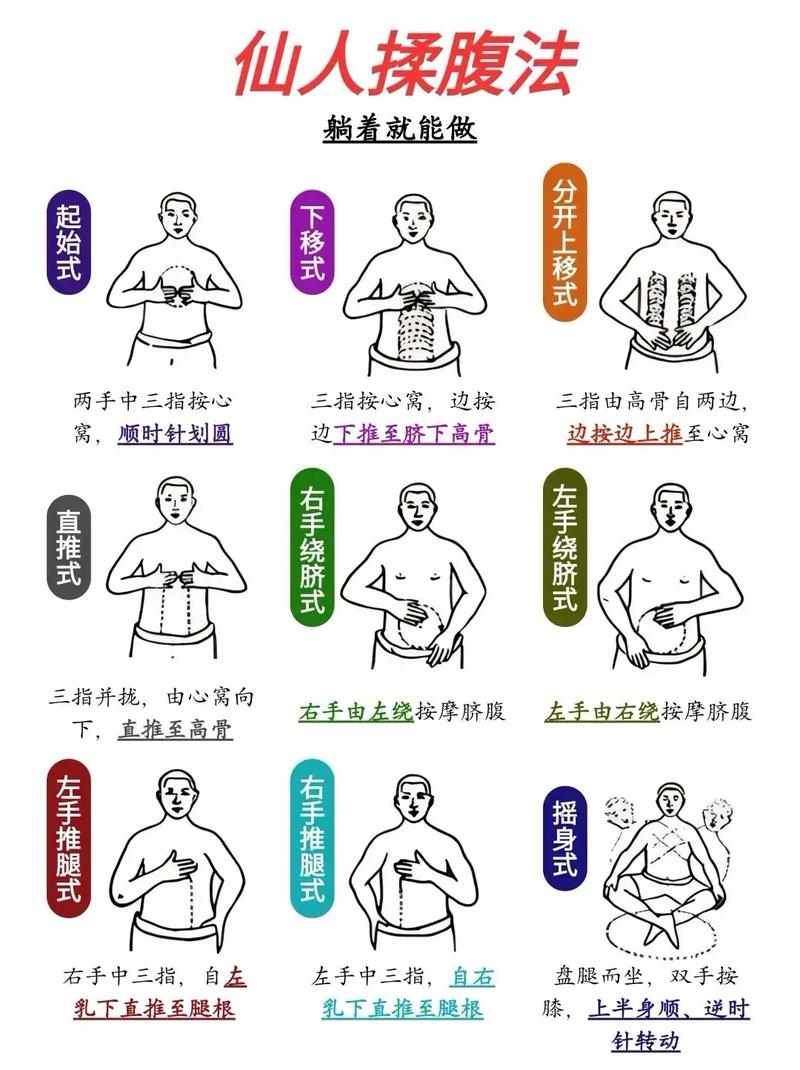 仙人揉腹法

躺着就能做

起始式

两手中三指按心窝，顺时针划圆

下移式

三指按心窝，边按边下推至脐下高骨

分开上移式

三指由高骨自两边，边按边上推至心窝

直推式

三指并拢，由心窝向下，直推至高骨

右手绕脐式

右手由左绕按摩脐腹

左手绕脐式

左手由右绕按摩脐腹

左手推腿式

右手中三指，自左乳下直推至腿根

右手推腿式

左手中三指，自右乳下直推至腿根

摇身式

盘腿而坐，双手按膝，上半身顺、逆时针转动