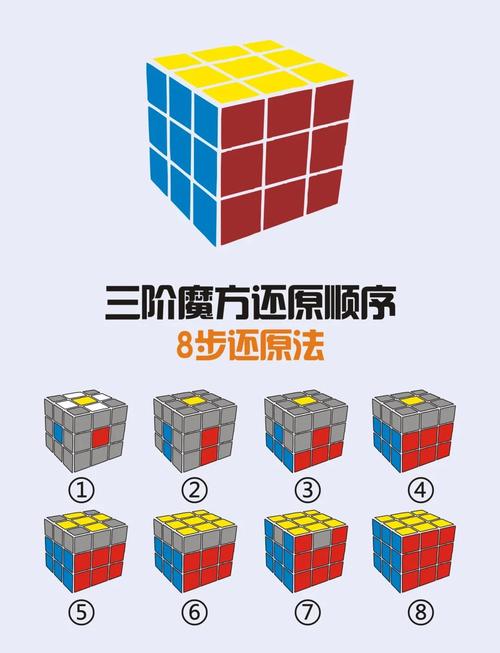 三阶魔方还原顺序
8步还原法

①
②
③
④
⑤
⑥
⑦
⑧