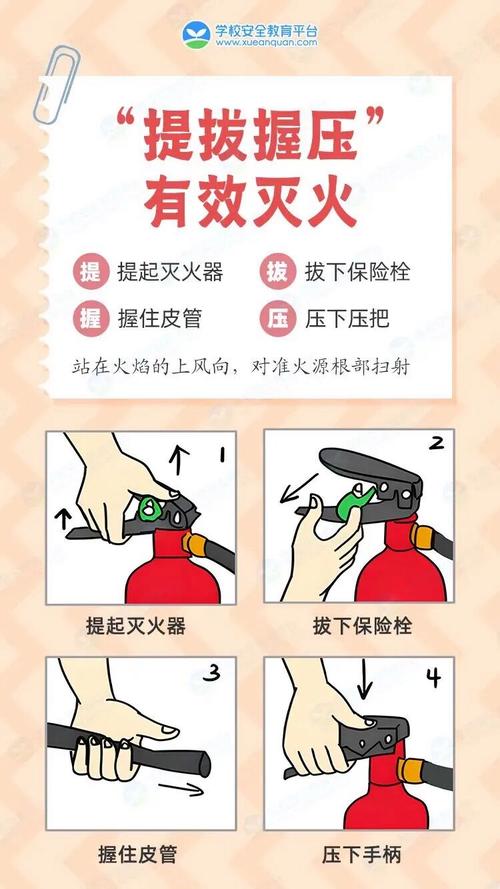 学校安全教育平台
www.xueanquan.com

“提拔握压”
有效灭火

提 提起灭火器
拔 拔下保险栓
握 握住皮管
压 压下压把

站在火焰的上风向，对准火源根部扫射

1
提起灭火器

2
拔下保险栓

3
握住皮管

4
压下手柄